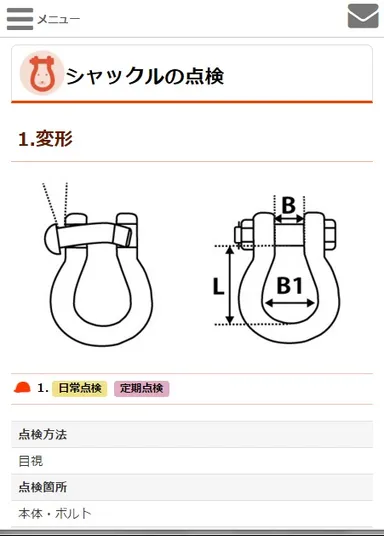 メニュー

シャックルの点検

1.変形

B

L

B1

1. 日常点検 定期点検

点検方法

目視

点検箇所

本体・ボルト