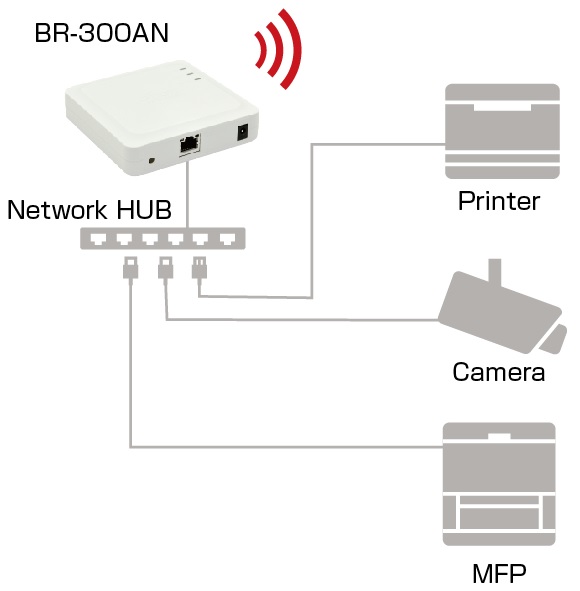 BR-300AN

Network HUB

Printer

Camera

MFP