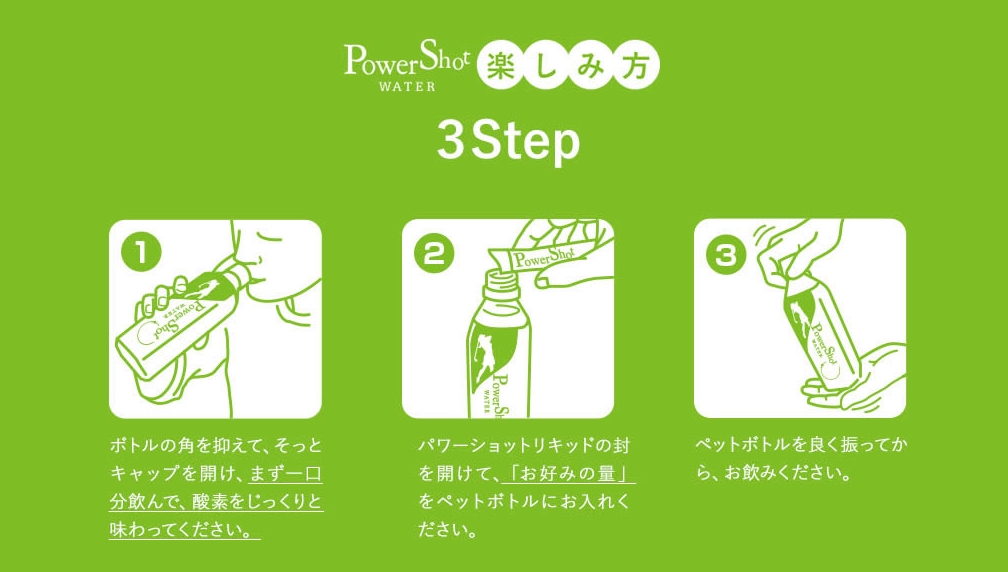 PowerShot WATER 楽しみ方

3Step

1
PowerShot WATER

ボトルの角を抑えて、そっとキャップを開け、まず一口分飲んで、酸素をじっくりと味わってください。

2
PowerShot
PowerShot WATER

パワーショットリキッドの封を開けて、「お好みの量」をペットボトルにお入れください。

3
PowerShot WATER

ペットボトルを良く振ってから、お飲みください。