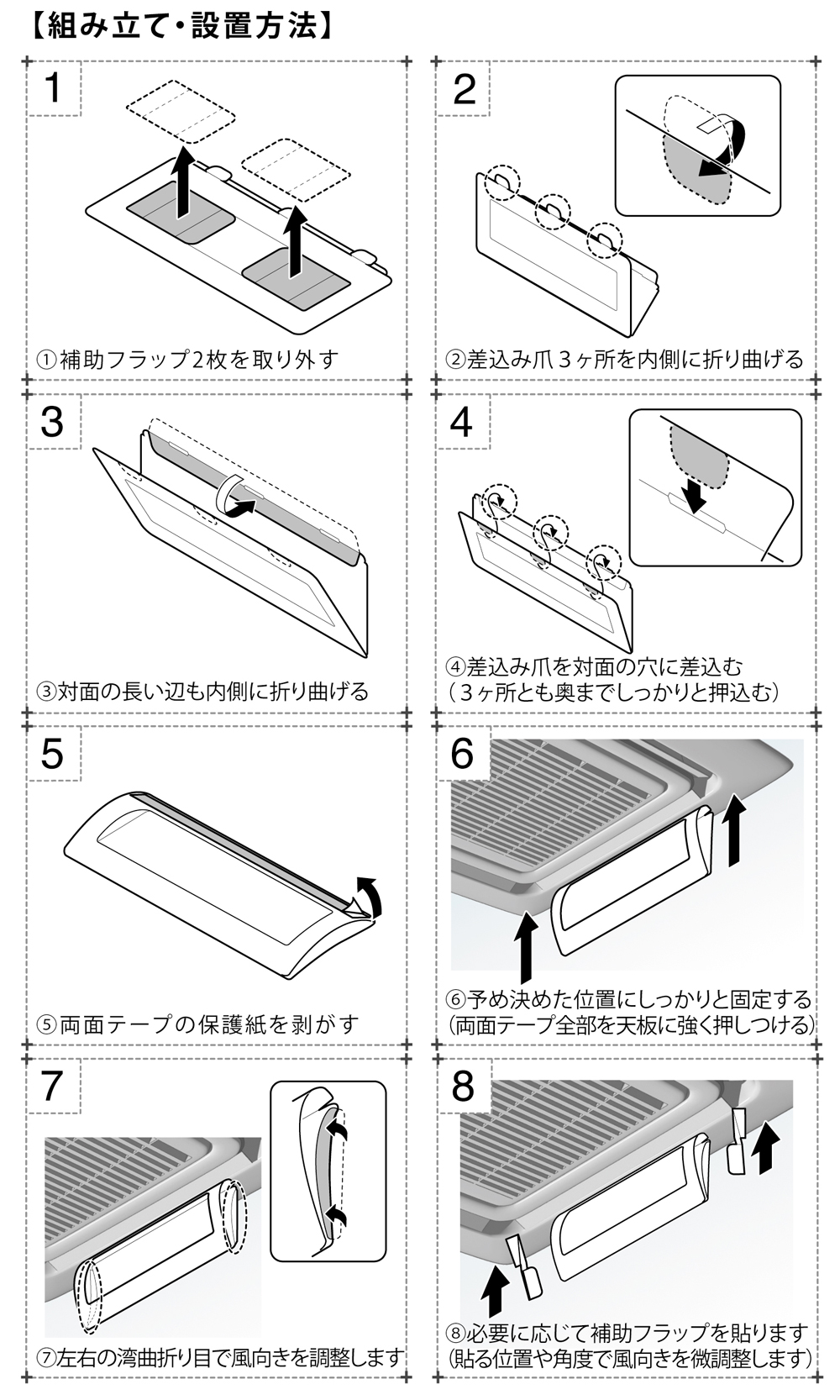 【組み立て・設置方法】

1

①補助フラップ2枚を取り外す

2

②差込み爪３ヶ所を内側に折り曲げる

3

③対面の長い辺も内側に折り曲げる

4

④差込み爪を対面の穴に差込む
（３ヶ所とも奥までしっかりと押込む）

5

⑤両面テープの保護紙を剥がす

6

⑥予め決めた位置にしっかりと固定する
(両面テープ全部を天板に強く押しつける)

7

⑦左右の湾曲折り目で風向きを調整します

8

⑧必要に応じて補助フラップを貼ります
(貼る位置や角度で風向きを微調整します)