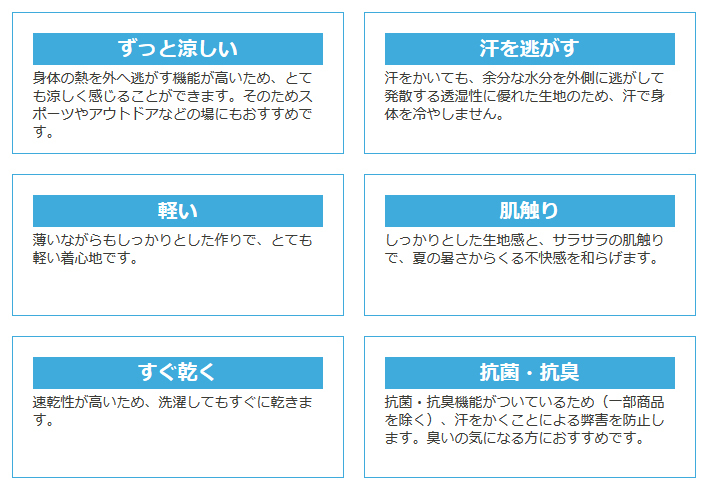 ずっと涼しい

身体の熱を外へ逃がす機能が高いため、とても涼しく感じることができます。そのためスポーツやアウトドアなどの場にもおすすめです。

汗を逃がす

汗をかいても、余分な水分を外側に逃がして発散する透湿性に優れた生地のため、汗で身体を冷やしません。

軽い

薄いながらもしっかりとした作りで、とても軽い着心地です。

肌触り

しっかりとした生地感と、サラサラの肌触りで、夏の暑さからくる不快感を和らげます。

すぐ乾く

速乾性が高いため、洗濯してもすぐに乾きます。

抗菌・抗臭

抗菌・抗臭機能がついているため（一部商品を除く）、汗をかくことによる弊害を防止します。臭いの気になる方におすすめです。