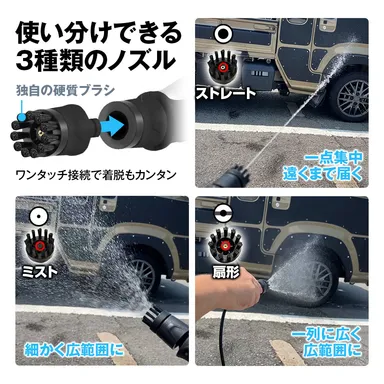 使い分けできる
3種類のノズル

独自の硬質ブラシ

ワンタッチ接続で着脱もカンタン

ストレート

一点集中
遠くまで届く

ミスト

細かく広範囲に

扇形

一列に広く
広範囲に