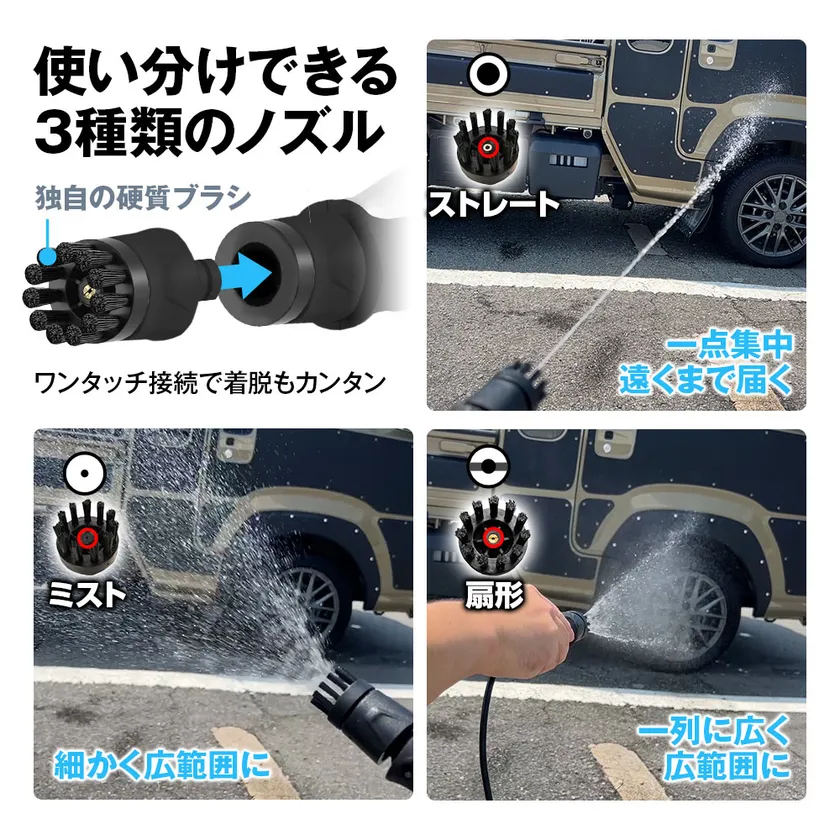 使い分けできる
3種類のノズル

独自の硬質ブラシ

ワンタッチ接続で着脱もカンタン

ストレート

一点集中
遠くまで届く

ミスト

細かく広範囲に

扇形

一列に広く
広範囲に