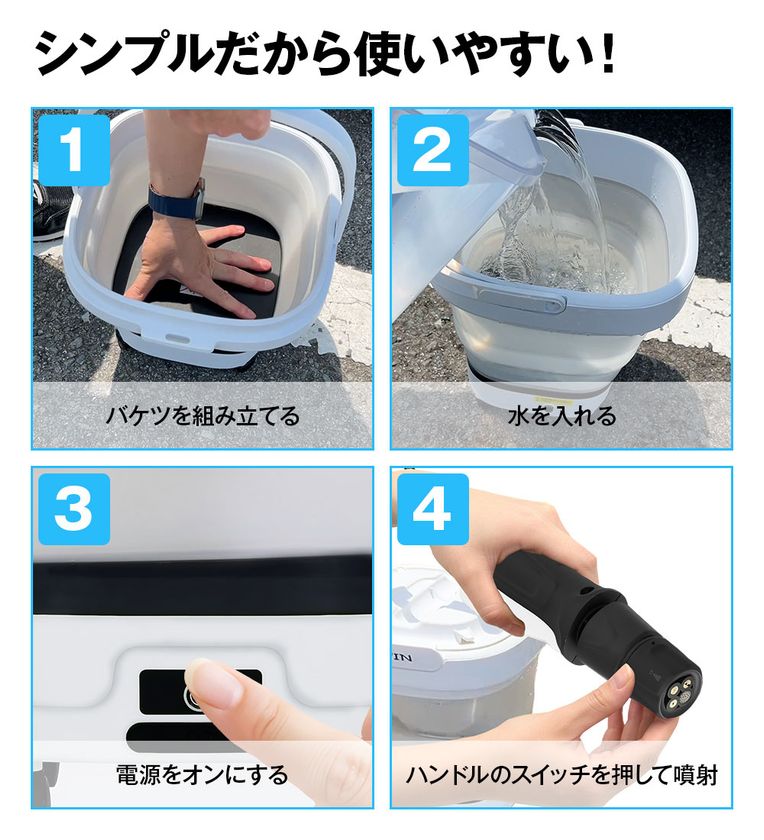 シンプルだから使いやすい!

1

バケツを組み立てる

2

水を入れる

3

電源をオンにする

4

IN

ハンドルのスイッチを押して噴射