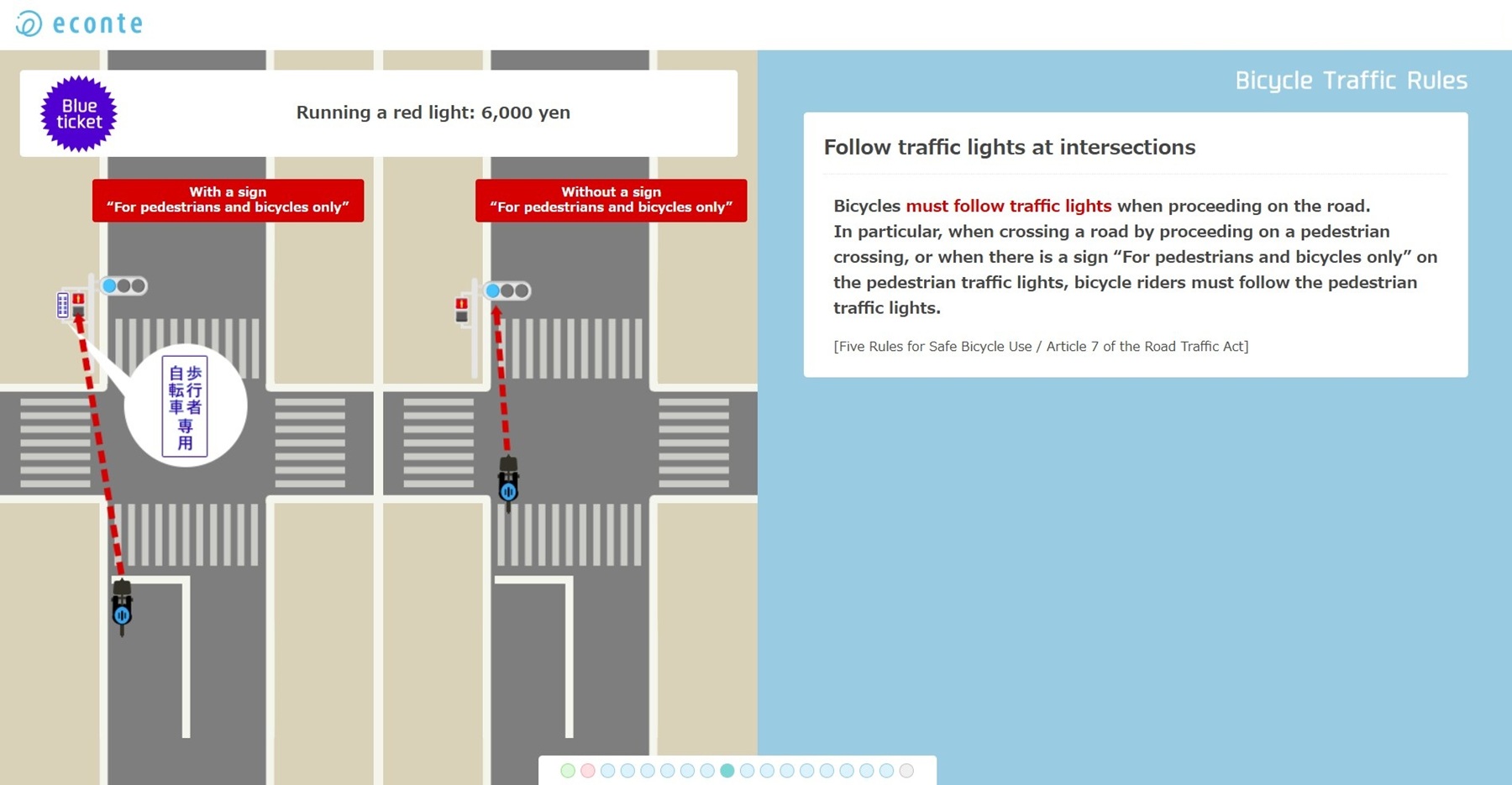 econte

Blue ticket

Running a red light: 6,000 yen

With a sign
“For pedestrians and bicycles only”

Without a sign
“For pedestrians and bicycles only”

歩行者
自転車
専用

Bicycle Traffic Rules

Follow traffic lights at intersections

Bicycles must follow traffic lights when proceeding on the road.
In particular, when crossing a road by proceeding on a pedestrian crossing, or when there is a sign “For pedestrians and bicycles only” on the pedestrian traffic lights, bicycle riders must follow the pedestrian traffic lights.

[Five Rules for Safe Bicycle Use / Article 7 of the Road Traffic Act]