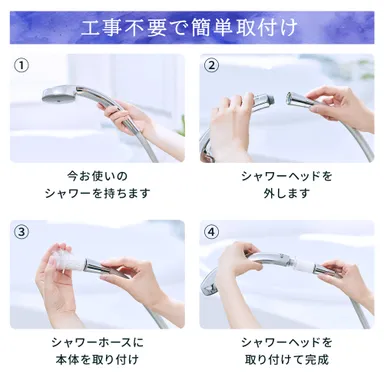 工事不要で簡単取付け

①

今お使いの
シャワーを持ちます

②

シャワーヘッドを
外します

③

シャワーホースに
本体を取り付け

④

シャワーヘッドを
取り付けて完成