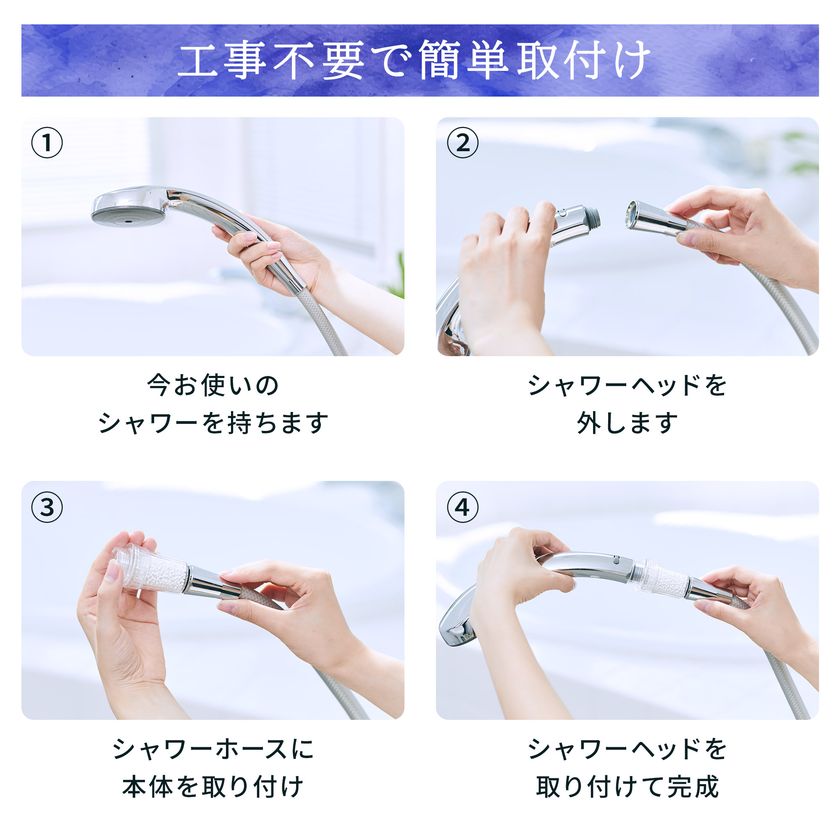 工事不要で簡単取付け

①

今お使いの
シャワーを持ちます

②

シャワーヘッドを
外します

③

シャワーホースに
本体を取り付け

④

シャワーヘッドを
取り付けて完成