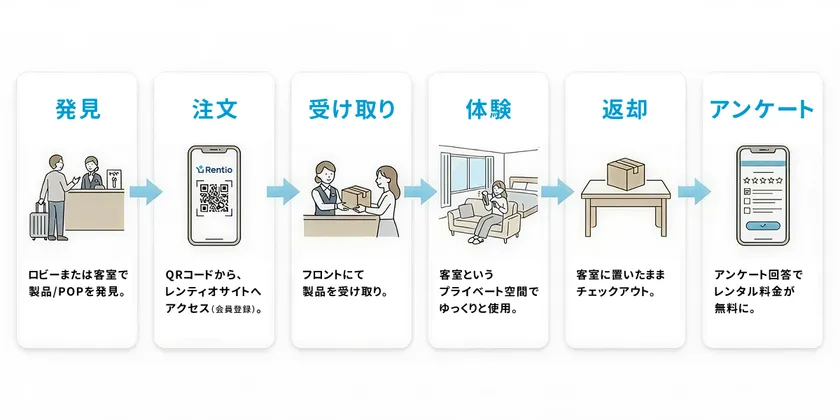 発見

ロビーまたは客室で製品/POPを発見。

注文

Rentio

QRコードから、レンティオサイトへアクセス（会員登録）。

受け取り

フロントにて製品を受け取り。

体験

客室というプライベート空間でゆっくりと使用。

返却

客室に置いたままチェックアウト。

アンケート

アンケート回答でレンタル料金が無料に。