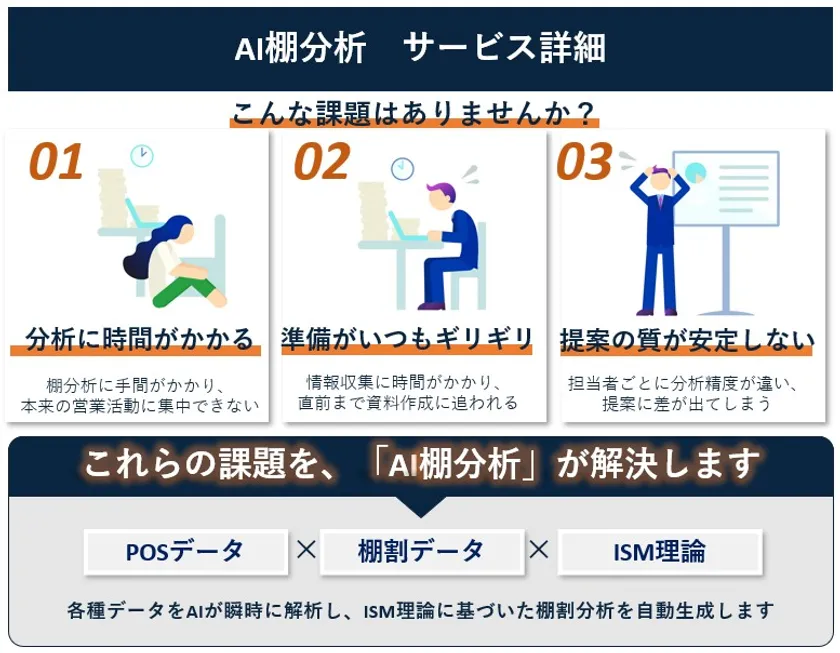 AI棚分析　サービス詳細

こんな課題はありませんか？

01

分析に時間がかかる

棚分析に手間がかかり、本来の営業活動に集中できない

02

準備がいつもギリギリ

情報収集に時間がかかり、直前まで資料作成に追われる

03

提案の質が安定しない

担当者ごとに分析精度が違い、提案に差が出てしまう

これらの課題を、「AI棚分析」が解決します

POSデータ　×　棚割データ　×　ISM理論

各種データをAIが瞬時に解析し、ISM理論に基づいた棚割分析を自動生成します