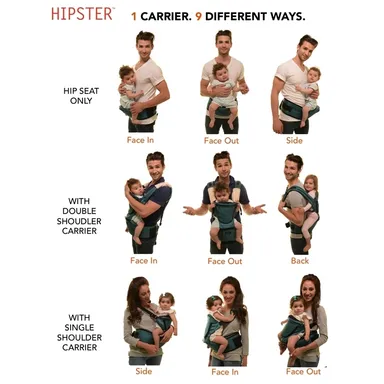 HIPSTER™

1 CARRIER. 9 DIFFERENT WAYS.

HIP SEAT ONLY

Face In

Face Out

Side

WITH DOUBLE SHOUDLER CARRIER

Face In

Face Out

Back

WITH SINGLE SHOULDER CARRIER

Side

Face In

Face Out