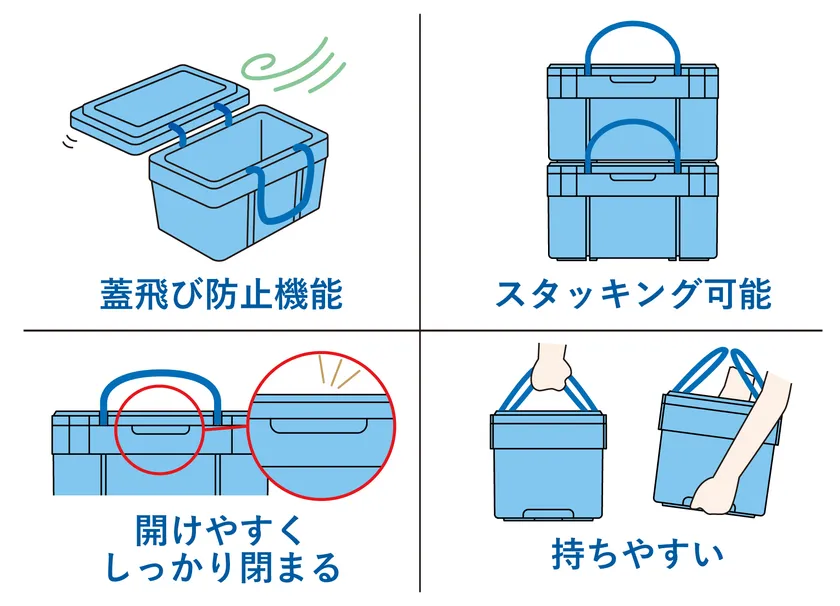 蓋飛び防止機能

スタッキング可能

開けやすく
しっかり閉まる

持ちやすい