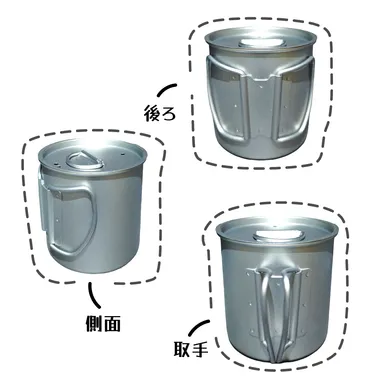 後ろ

側面

取手