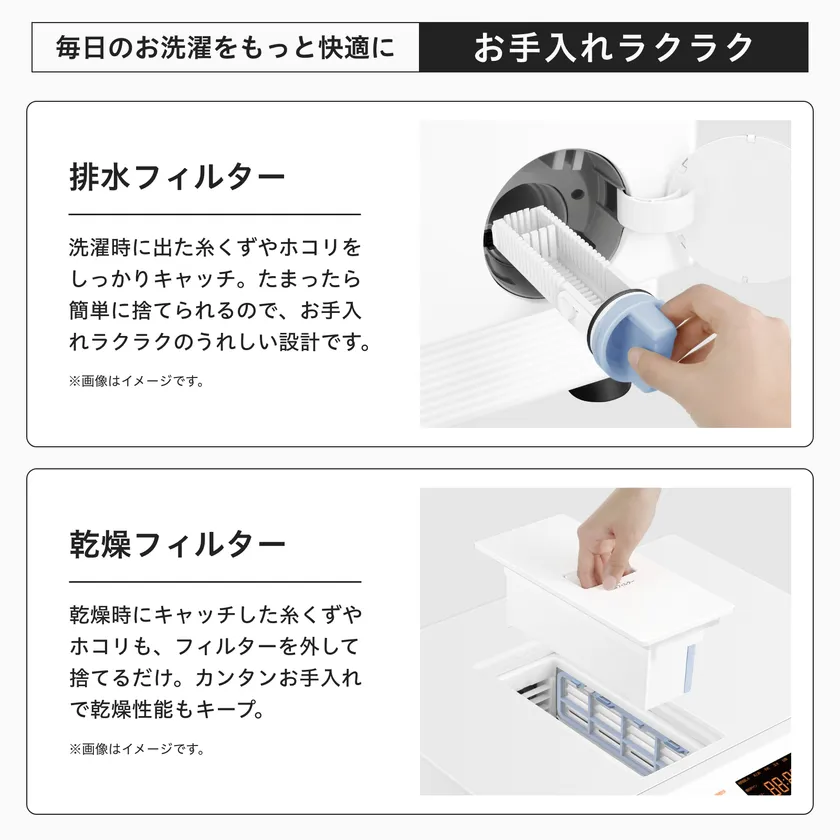 毎日のお洗濯をもっと快適に

お手入れラクラク

排水フィルター

洗濯時に出た糸くずやホコリをしっかりキャッチ。たまったら簡単に捨てられるので、お手入れラクラクのうれしい設計です。

※画像はイメージです。

乾燥フィルター

乾燥時にキャッチした糸くずやホコリも、フィルターを外して捨てるだけ。カンタンお手入れで乾燥性能もキープ。

※画像はイメージです。