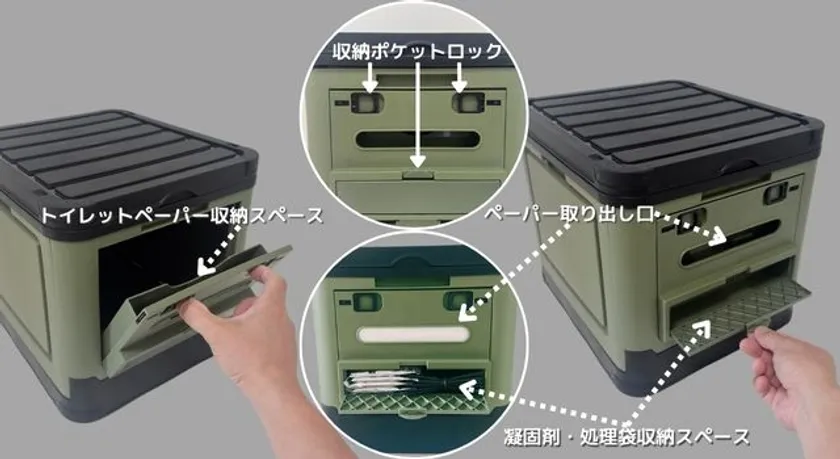 収納ポケットロック

トイレットペーパー収納スペース

ペーパー取り出し口

凝固剤・処理袋収納スペース