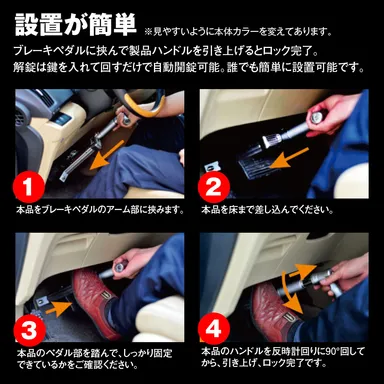 設置が簡単 ※見やすいように本体カラーを変えてあります。

ブレーキペダルに挟んで製品ハンドルを引き上げるとロック完了。
解錠は鍵を入れて回すだけで自動開錠可能。誰でも簡単に設置可能です。

1
本品をブレーキペダルのアーム部に挟みます。

2
本品を床まで差し込んでください。

3
本品のペダル部を踏んで、しっかり固定できているかをご確認ください。

4
本品のハンドルを反時計回りに90°回してから、引き上げ、ロック完了です。