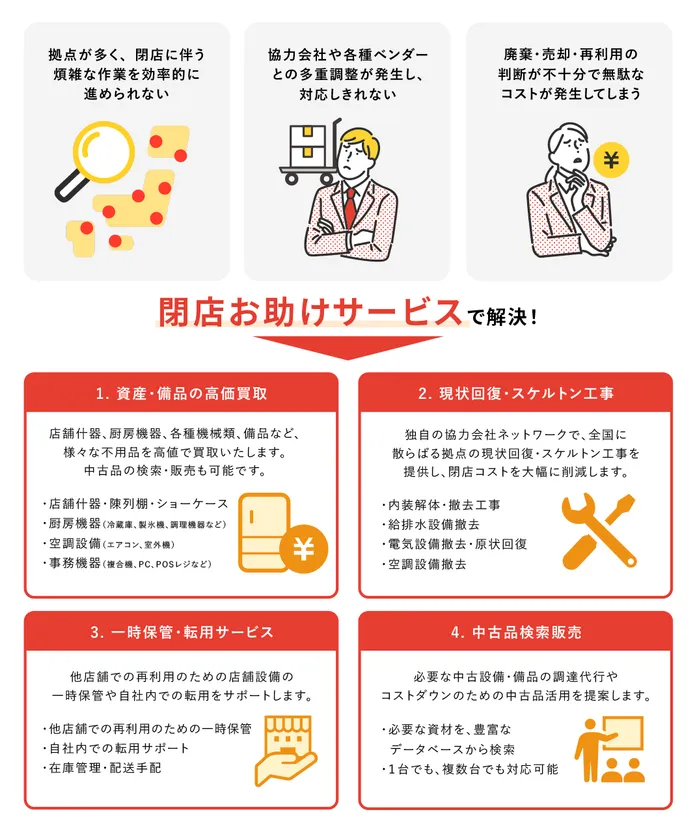 拠点が多く、閉店に伴う煩雑な作業を効率的に進められない

協力会社や各種ベンダーとの多重調整が発生し、対応しきれない

廃棄・売却・再利用の判断が不十分で無駄なコストが発生してしまう

¥

閉店お助けサービスで解決！

1. 資産・備品の高価買取

店舗什器、厨房機器、各種機械類、備品など、様々な不用品を高値で買取いたします。中古品の検索・販売も可能です。

・店舗什器・陳列棚・ショーケース
・厨房機器（冷蔵庫、製氷機、調理機器など）
・空調設備（エアコン、室外機）
・事務機器（複合機、PC、POSレジなど）

¥

2. 現状回復・スケルトン工事

独自の協力会社ネットワークで、全国に散らばる拠点の現状回復・スケルトン工事を提供し、閉店コストを大幅に削減します。

・内装解体・撤去工事
・給排水設備撤去
・電気設備撤去・原状回復
・空調設備撤去

3. 一時保管・転用サービス

他店舗での再利用のための店舗設備の一時保管や自社内での転用をサポートします。

・他店舗での再利用のための一時保管
・自社内での転用サポート
・在庫管理・配送手配

4. 中古品検索販売

必要な中古設備・備品の調達代行やコストダウンのための中古品活用を提案します。

・必要な資材を、豊富なデータベースから検索
・1台でも、複数台でも対応可能