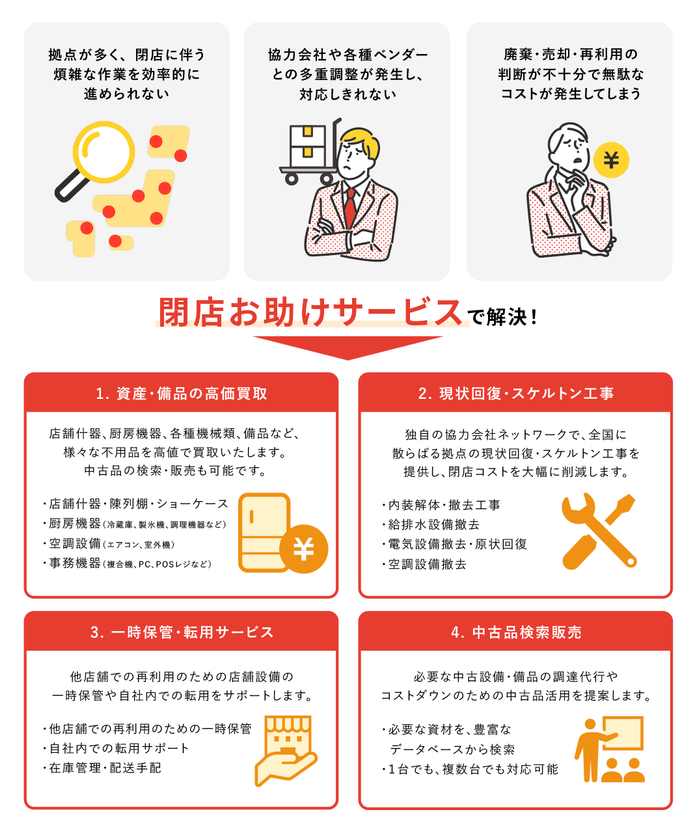 拠点が多く、閉店に伴う煩雑な作業を効率的に進められない

協力会社や各種ベンダーとの多重調整が発生し、対応しきれない

廃棄・売却・再利用の判断が不十分で無駄なコストが発生してしまう

¥

閉店お助けサービスで解決！

1. 資産・備品の高価買取

店舗什器、厨房機器、各種機械類、備品など、様々な不用品を高値で買取いたします。中古品の検索・販売も可能です。

・店舗什器・陳列棚・ショーケース
・厨房機器（冷蔵庫、製氷機、調理機器など）
・空調設備（エアコン、室外機）
・事務機器（複合機、PC、POSレジなど）

¥

2. 現状回復・スケルトン工事

独自の協力会社ネットワークで、全国に散らばる拠点の現状回復・スケルトン工事を提供し、閉店コストを大幅に削減します。

・内装解体・撤去工事
・給排水設備撤去
・電気設備撤去・原状回復
・空調設備撤去

3. 一時保管・転用サービス

他店舗での再利用のための店舗設備の一時保管や自社内での転用をサポートします。

・他店舗での再利用のための一時保管
・自社内での転用サポート
・在庫管理・配送手配

4. 中古品検索販売

必要な中古設備・備品の調達代行やコストダウンのための中古品活用を提案します。

・必要な資材を、豊富なデータベースから検索
・1台でも、複数台でも対応可能