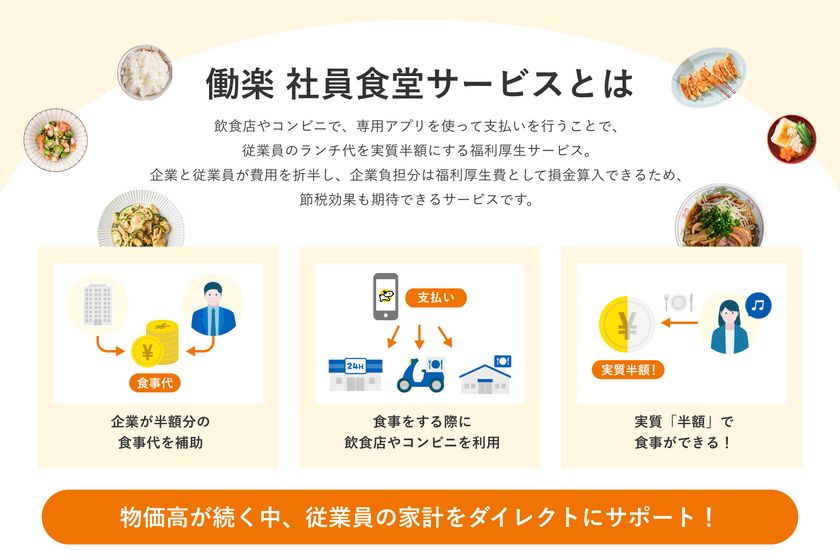 働楽 社員食堂サービスとは

飲食店やコンビニで、専用アプリを使って支払いを行うことで、従業員のランチ代を実質半額にする福利厚生サービス。企業と従業員が費用を折半し、企業負担分は福利厚生費として損金算入できるため、節税効果も期待できるサービスです。

¥

食事代

企業が半額分の食事代を補助

支払い

24H

食事をする際に飲食店やコンビニを利用

¥

実質半額！

実質「半額」で食事ができる！

物価高が続く中、従業員の家計をダイレクトにサポート！