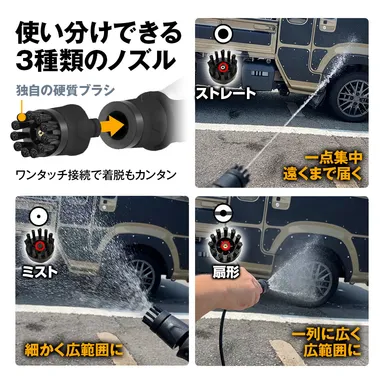 使い分けできる
3種類のノズル

独自の硬質ブラシ

ワンタッチ接続で着脱もカンタン

ストレート

一点集中
遠くまで届く

ミスト

細かく広範囲に

扇形

一列に広く
広範囲に