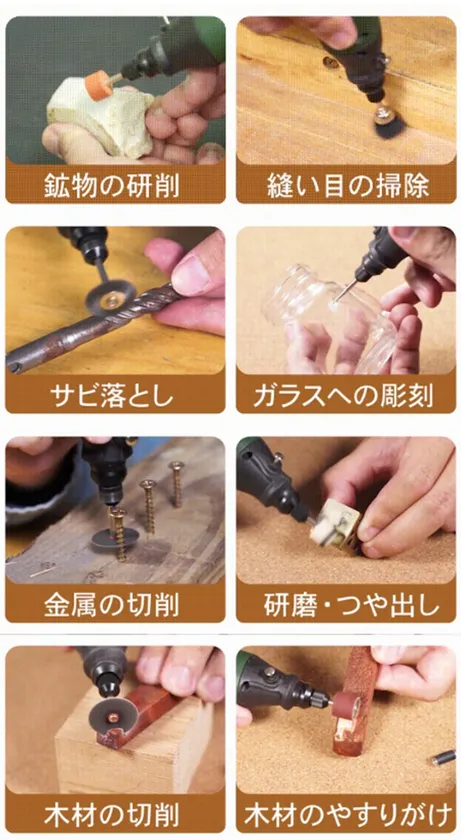 鉱物の研削

縫い目の掃除

サビ落とし

ガラスへの彫刻

金属の切削

研磨・つや出し

木材の切削

木材のやすりがけ