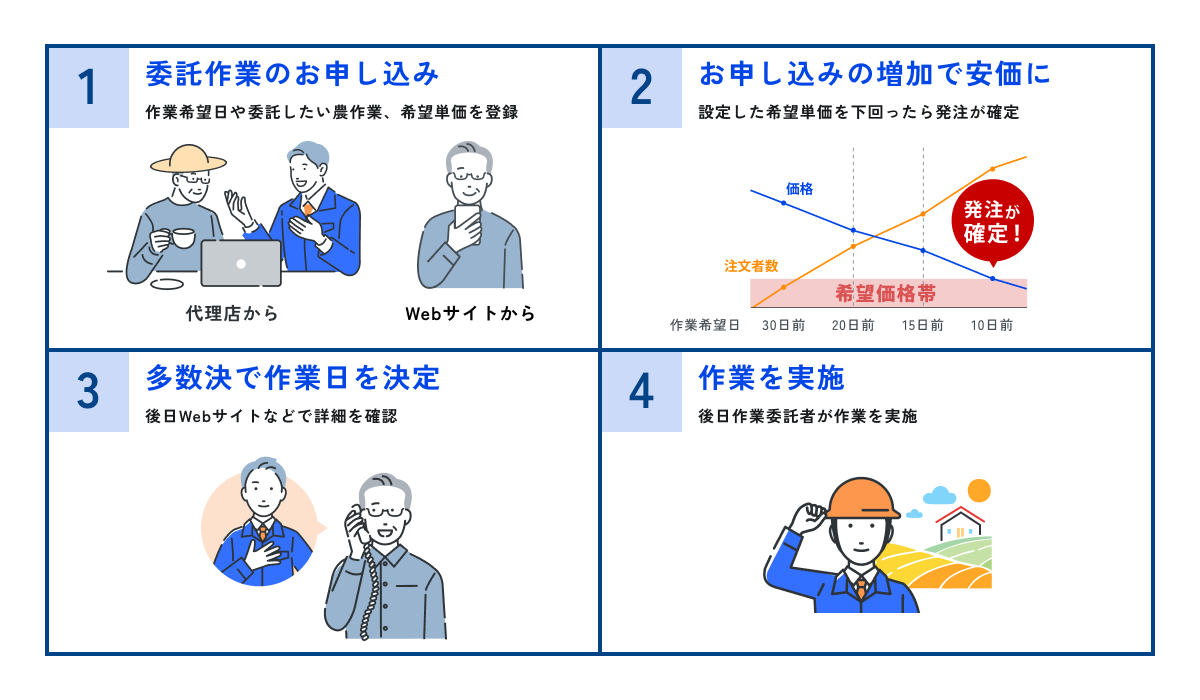 1

委託作業のお申し込み

作業希望日や委託したい農作業、希望単価を登録

代理店から

Webサイトから

2

お申し込みの増加で安価に

設定した希望単価を下回ったら発注が確定

価格

注文者数

発注が確定！

希望価格帯

作業希望日　30日前　20日前　15日前　10日前

3

多数決で作業日を決定

後日Webサイトなどで詳細を確認

4

作業を実施

後日作業委託者が作業を実施