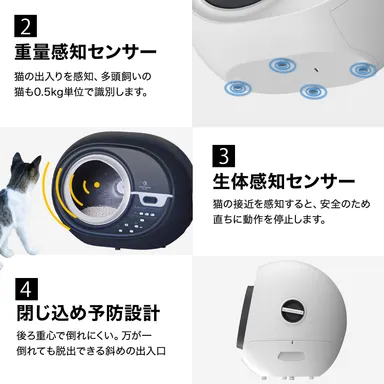 2
重量感知センサー
猫の出入りを感知、多頭飼いの猫も0.5kg単位で識別します。

3
生体感知センサー
猫の接近を感知すると、安全のため直ちに動作を停止します。

4
閉じ込め予防設計
後ろ重心で倒れにくい。万が一倒れても脱出できる斜めの出入口