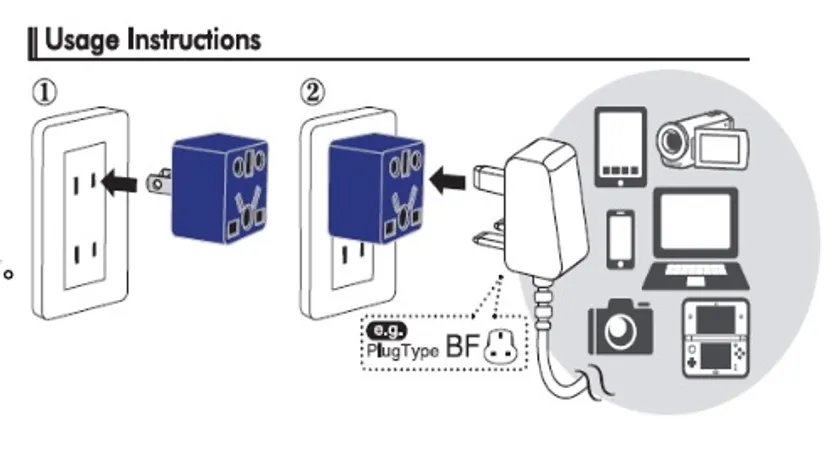 Usage Instructions

①

②

e.g.
PlugType BF