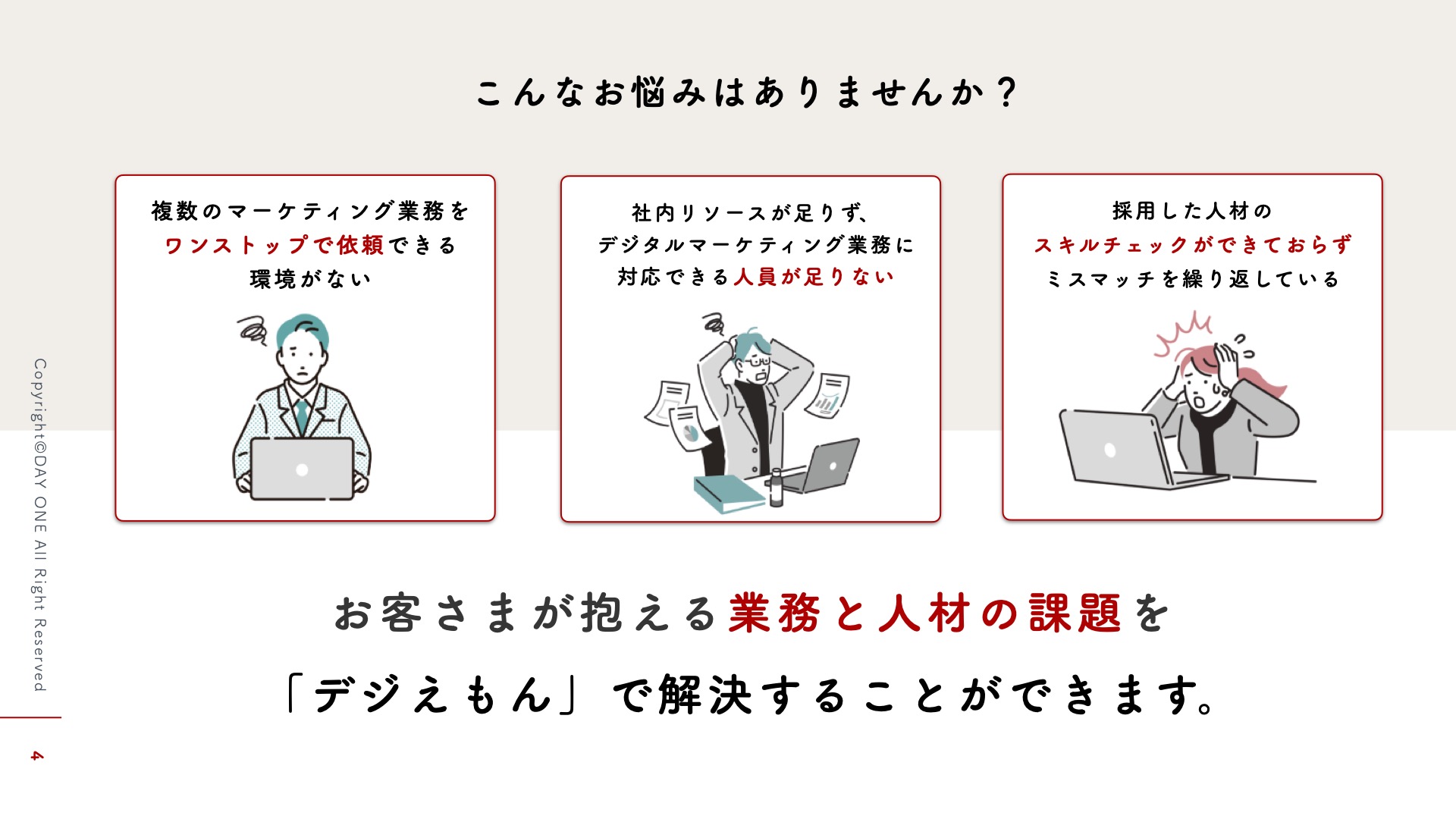 こんなお悩みはありませんか？

複数のマーケティング業務を
ワンストップで依頼できる
環境がない

社内リソースが足りず、
デジタルマーケティング業務に
対応できる人員が足りない

採用した人材の
スキルチェックができておらず
ミスマッチを繰り返している

お客さまが抱える業務と人材の課題を
「デジえもん」で解決することができます。

Copyright©DAY ONE All Right Reserved

4