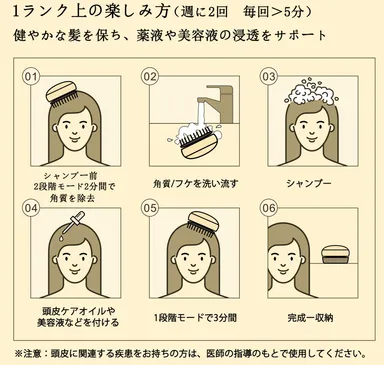 1ランク上の楽しみ方（週に2回　毎回＞5分）

健やかな髪を保ち、薬液や美容液の浸透をサポート

01

シャンプー前
2段階モード2分間で
角質を除去

02

角質/フケを洗い流す

03

シャンプー

04

頭皮ケアオイルや
美容液などを付ける

05

1段階モードで3分間

06

完成ー収納

※注意：頭皮に関連する疾患をお持ちの方は、医師の指導のもとで使用してください。