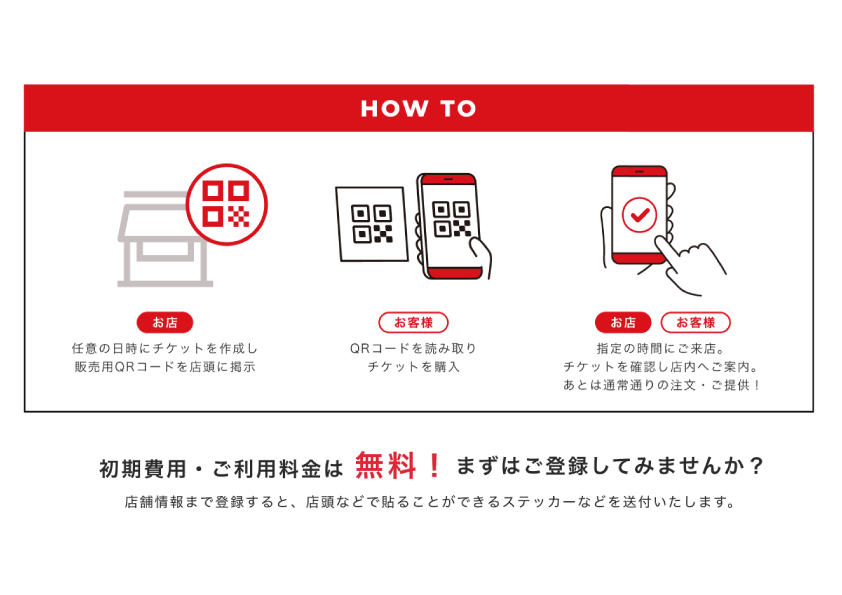 HOW TO

お店
任意の日時にチケットを作成し
販売用QRコードを店頭に掲示

お客様
QRコードを読み取り
チケットを購入

お店 お客様
指定の時間にご来店。
チケットを確認し店内へご案内。
あとは通常通りの注文・ご提供！

初期費用・ご利用料金は 無料！ まずはご登録してみませんか？

店舗情報まで登録すると、店頭などで貼ることができるステッカーなどを送付いたします。