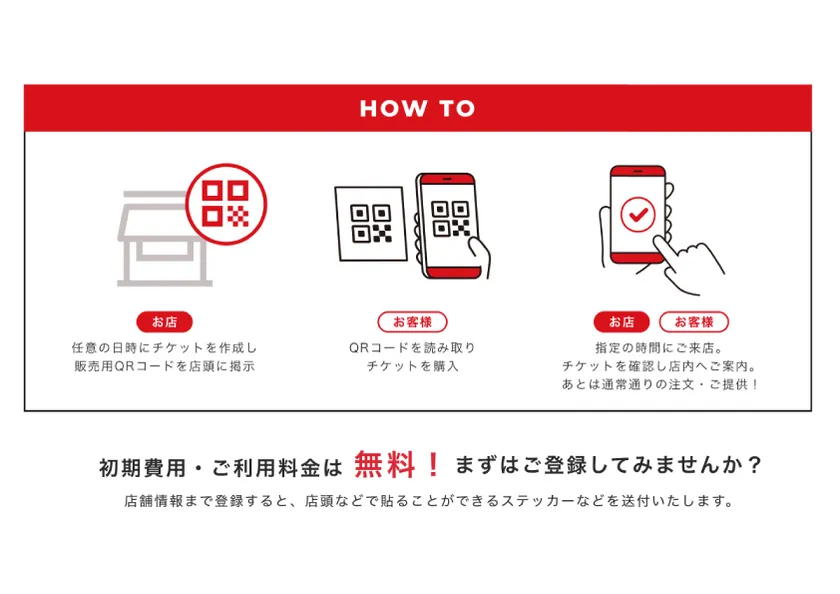 HOW TO

お店

任意の日時にチケットを作成し
販売用QRコードを店頭に掲示

お客様

QRコードを読み取り
チケットを購入

お店 お客様

指定の時間にご来店。
チケットを確認し店内へご案内。
あとは通常通りの注文・ご提供！

初期費用・ご利用料金は 無料！ まずはご登録してみませんか？

店舗情報まで登録すると、店頭などで貼ることができるステッカーなどを送付いたします。