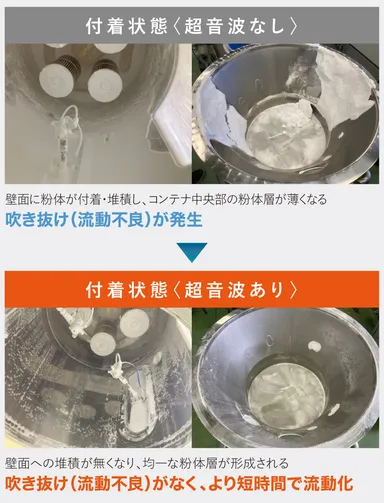 付着状態〈超音波なし〉

壁面に粉体が付着･堆積し、コンテナ中央部の粉体層が薄くなる
吹き抜け(流動不良)が発生

付着状態〈超音波あり〉

壁面への堆積が無くなり、均一な粉体層が形成される
吹き抜け(流動不良)がなく、より短時間で流動化