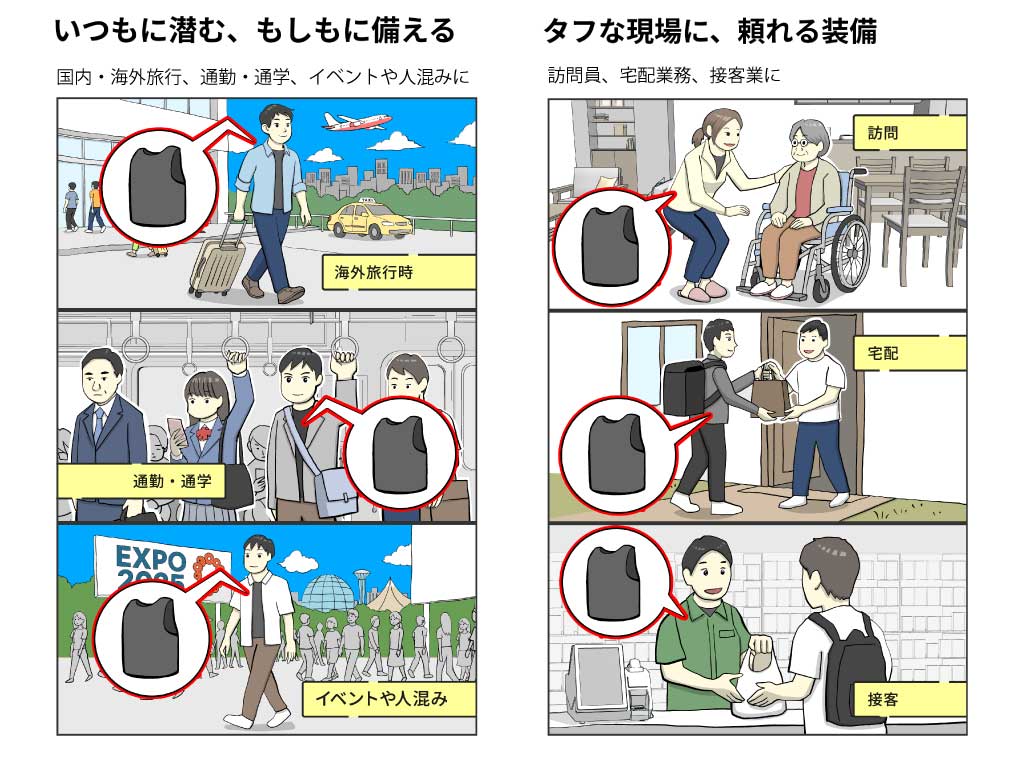 いつもに潜む、もしもに備える

国内・海外旅行、通勤・通学、イベントや人混みに

海外旅行時

通勤・通学

EXPO 2025

イベントや人混み

タフな現場に、頼れる装備

訪問員、宅配業務、接客業に

訪問

宅配

接客