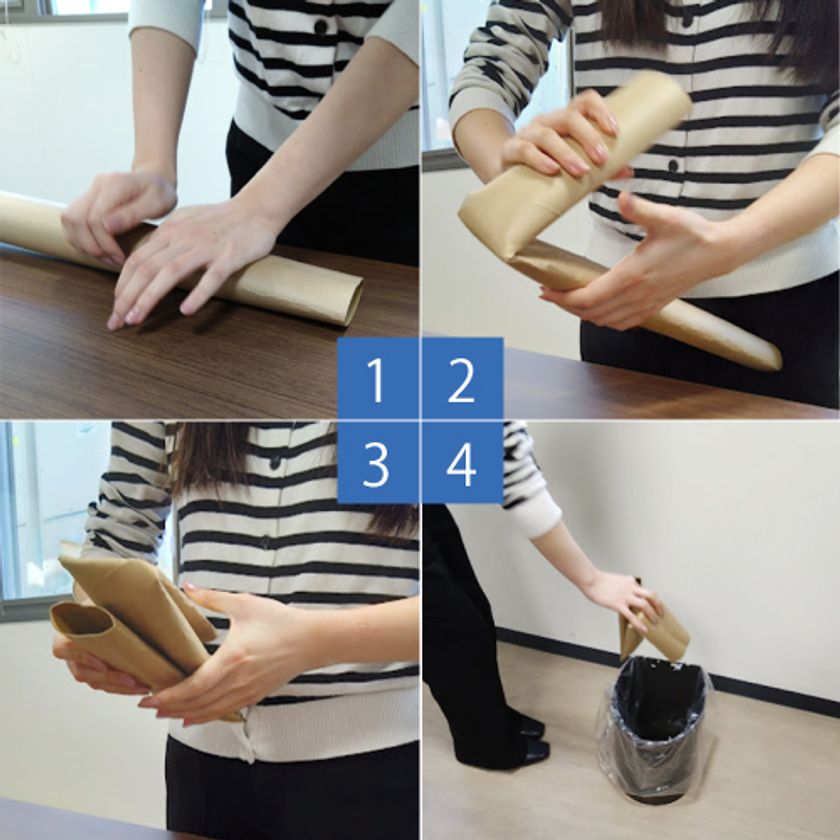 1 2
3 4