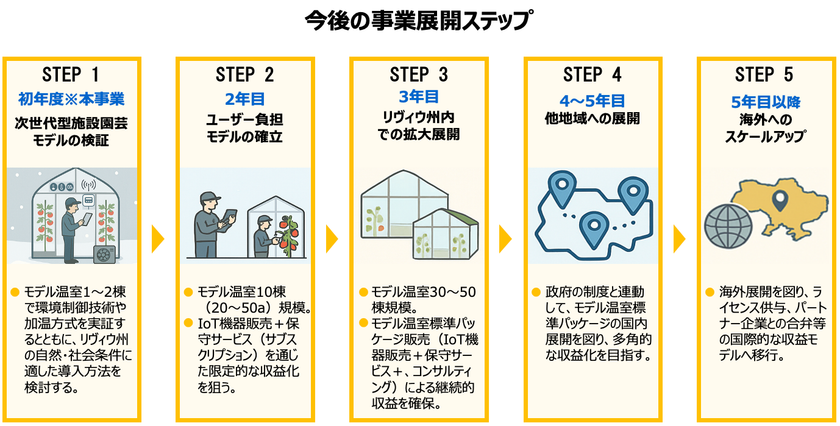 今後の事業展開ステップ

STEP 1
初年度※本事業
次世代型施設園芸モデルの検証

● モデル温室1～2棟で環境制御技術や加温方式を実証するとともに、リヴィウ州の自然・社会条件に適した導入方法を検討する。

STEP 2
2年目
ユーザー負担モデルの確立

● モデル温室10棟（20～50a）規模。
● IoT機器販売＋保守サービス（サブスクリプション）を通じた限定的な収益化を狙う。

STEP 3
3年目
リヴィウ州内での拡大展開

● モデル温室30～50棟規模。
● モデル温室標準パッケージ販売（IoT機器販売＋保守サービス＋、コンサルティング）による継続的収益を確保。

STEP 4
4～5年目
他地域への展開

● 政府の制度と連動して、モデル温室標準パッケージの国内展開を図り、多角的な収益化を目指す。

STEP 5
5年目以降
海外へのスケールアップ

● 海外展開を図り、ライセンス供与、パートナー企業との合弁等の国際的な収益モデルへ移行。