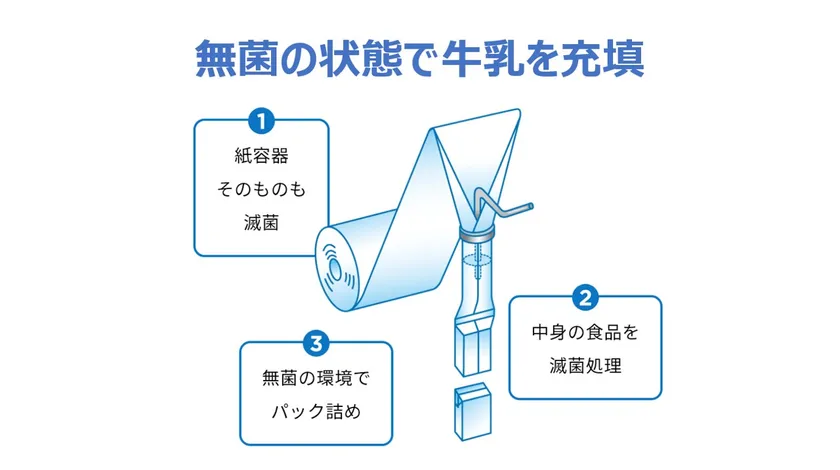 無菌の状態で牛乳を充填

1
紙容器
そのものも
滅菌

2
中身の食品を
滅菌処理

3
無菌の環境で
パック詰め