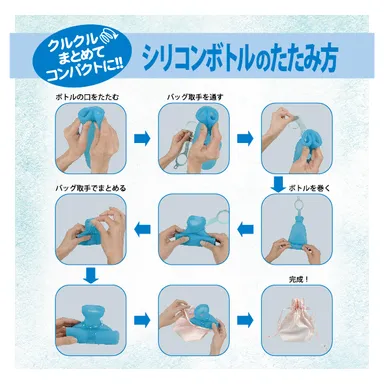 クルクル
まとめて
コンパクトに!!

シリコンボトルのたたみ方

ボトルの口をたたむ

バッグ取手を通す

ボトルを巻く

バッグ取手でまとめる

完成！