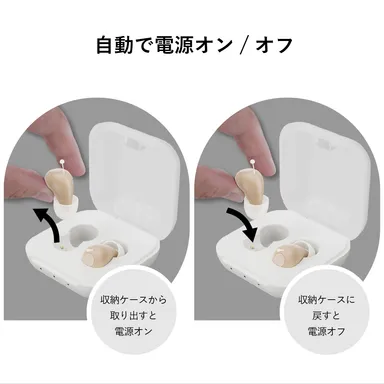 自動で電源オン / オフ

収納ケースから
取り出すと
電源オン

収納ケースに
戻すと
電源オフ