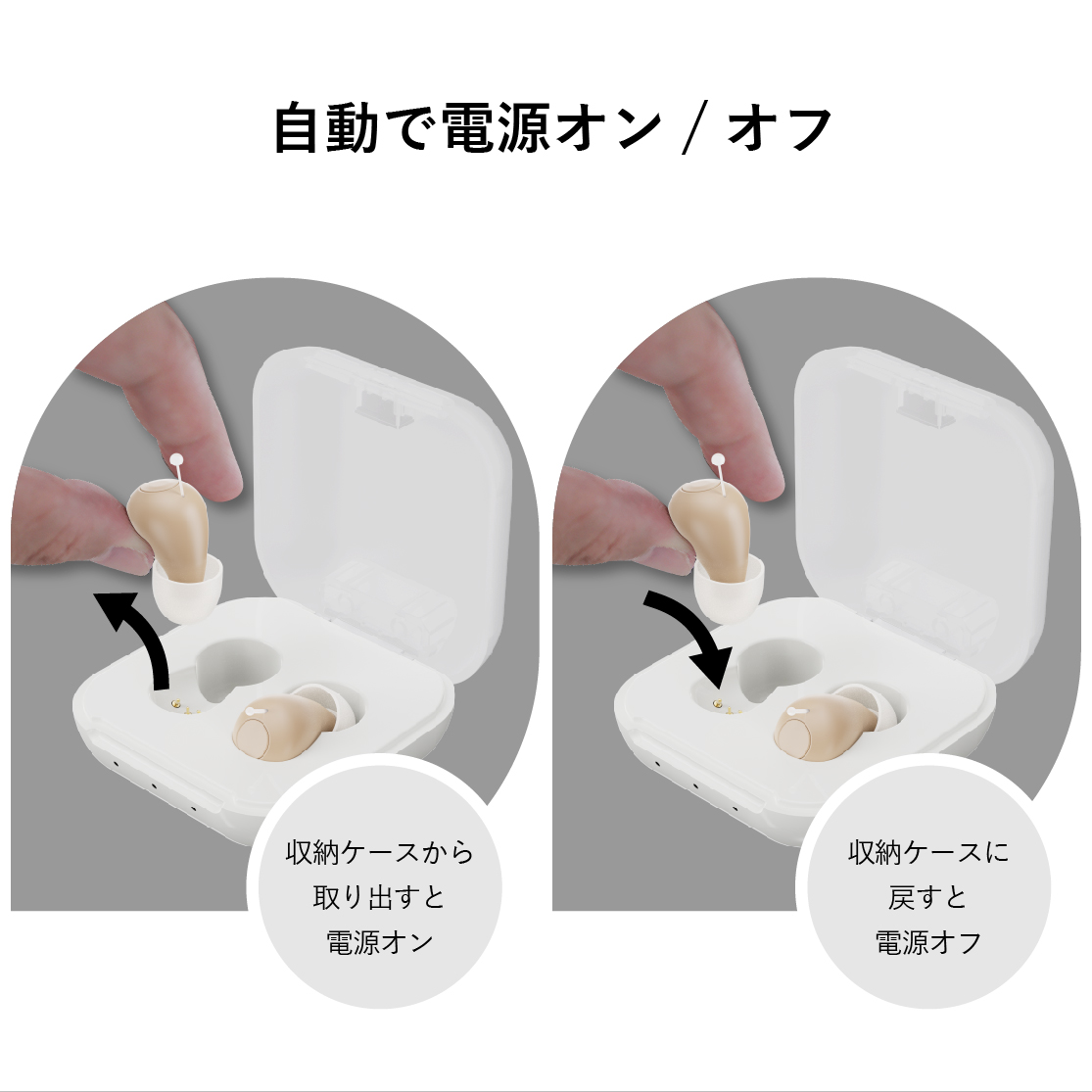 自動で電源オン / オフ

収納ケースから
取り出すと
電源オン

収納ケースに
戻すと
電源オフ