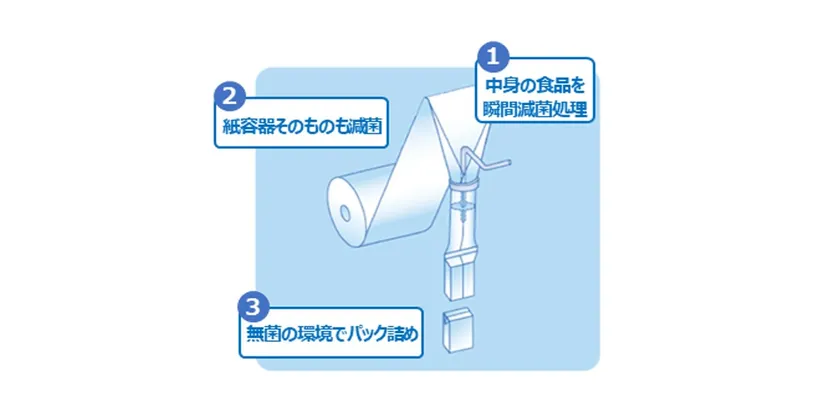 1
中身の食品を瞬間滅菌処理

2
紙容器そのものも滅菌

3
無菌の環境でパック詰め