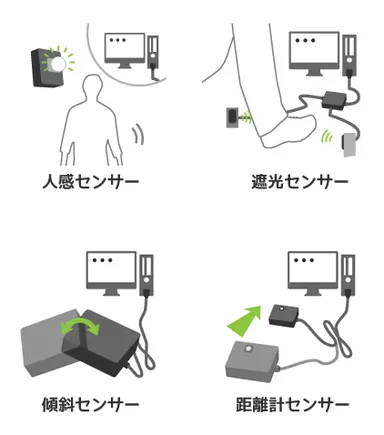 人感センサー

遮光センサー

傾斜センサー

距離計センサー