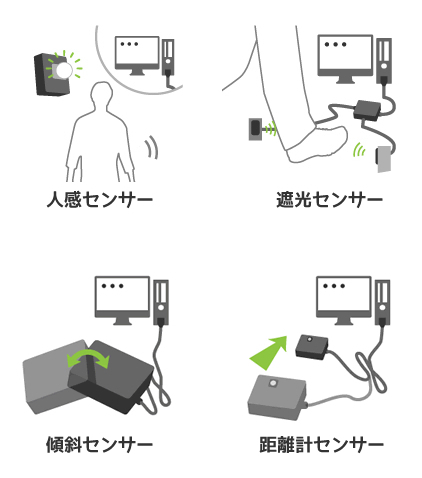 人感センサー

遮光センサー

傾斜センサー

距離計センサー