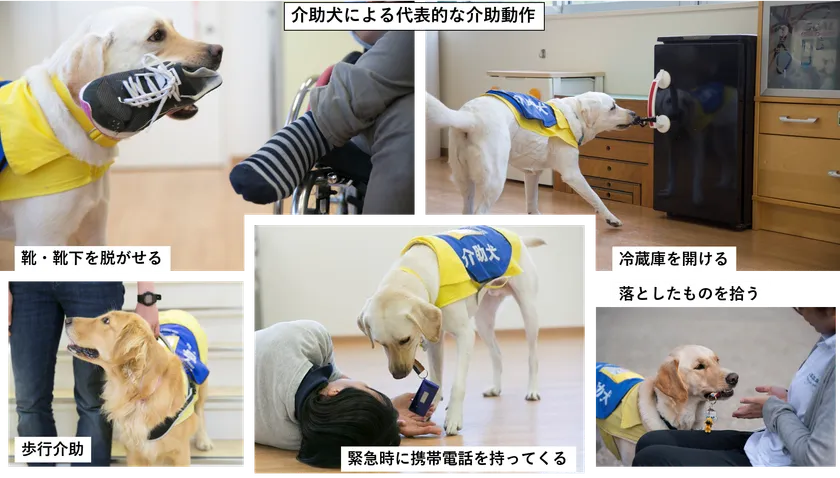 介助犬による代表的な介助動作

靴・靴下を脱がせる

冷蔵庫を開ける

落としたものを拾う

介助犬

歩行介助

緊急時に携帯電話を持ってくる