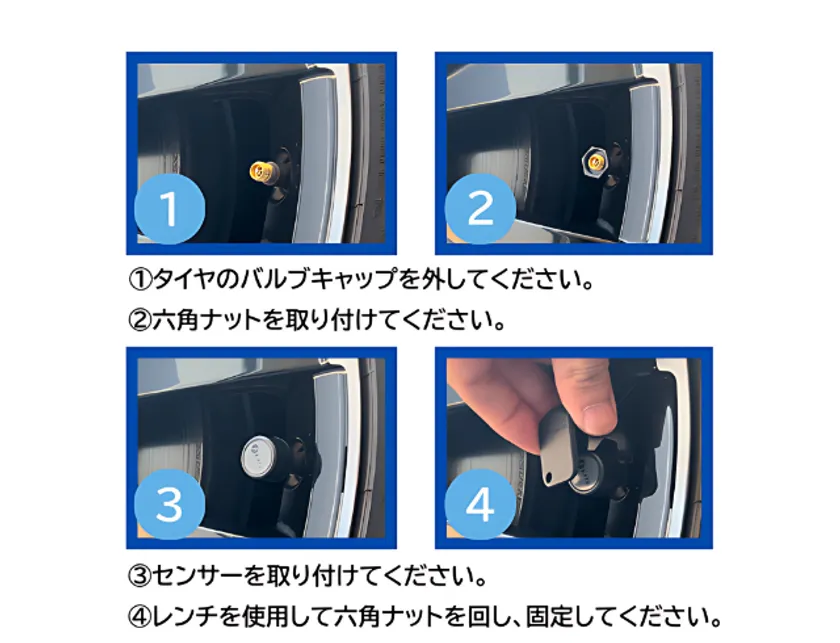 1

2

①タイヤのバルブキャップを外してください。

②六角ナットを取り付けてください。

3

4

③センサーを取り付けてください。

④レンチを使用して六角ナットを回し、固定してください。