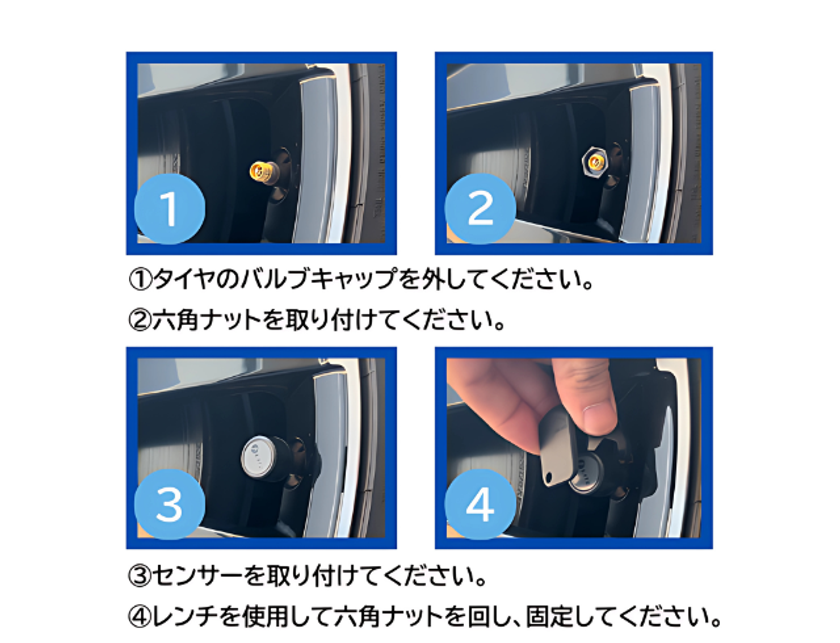 1

2

①タイヤのバルブキャップを外してください。

②六角ナットを取り付けてください。

3

4

③センサーを取り付けてください。

④レンチを使用して六角ナットを回し、固定してください。