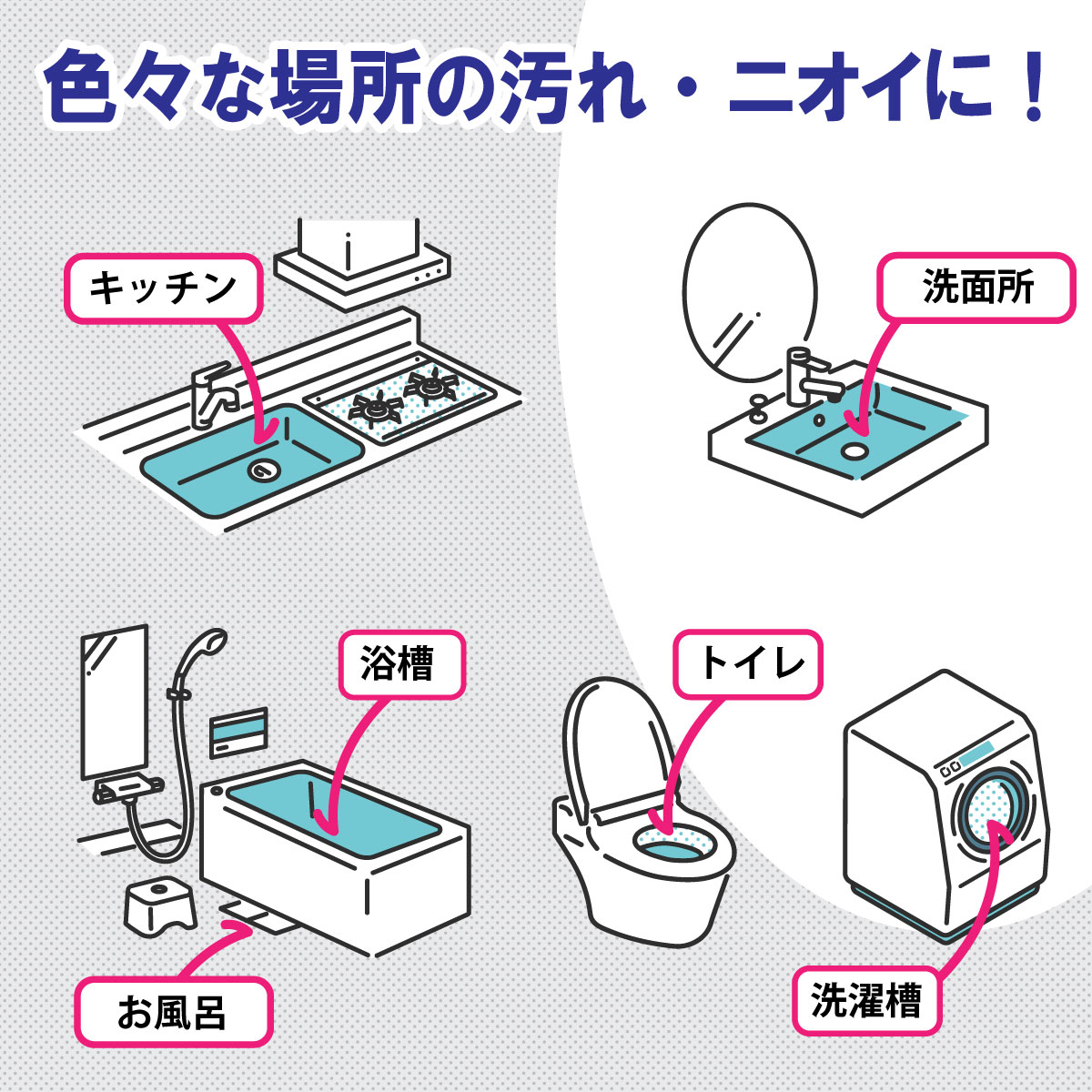 色々な場所の汚れ・ニオイに！

キッチン

洗面所

浴槽

トイレ

お風呂

洗濯槽