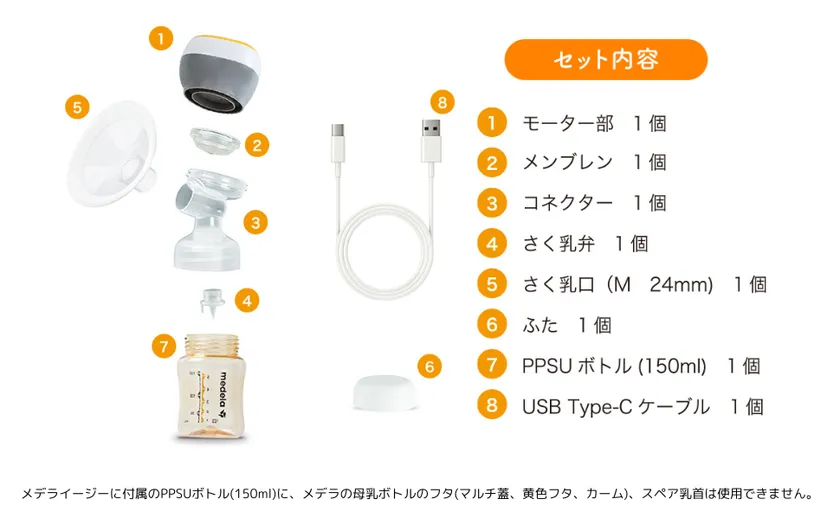 1
5
2
3
4
7
medela
8
6

セット内容

1 モーター部 1個
2 メンブレン 1個
3 コネクター 1個
4 さく乳弁 1個
5 さく乳口（M 24mm） 1個
6 ふた 1個
7 PPSU ボトル (150ml) 1個
8 USB Type-C ケーブル 1個

メデライージーに付属のPPSUボトル(150ml)に、メデラの母乳ボトルのフタ(マルチ蓋、黄色フタ、カーム)、スペア乳首は使用できません。