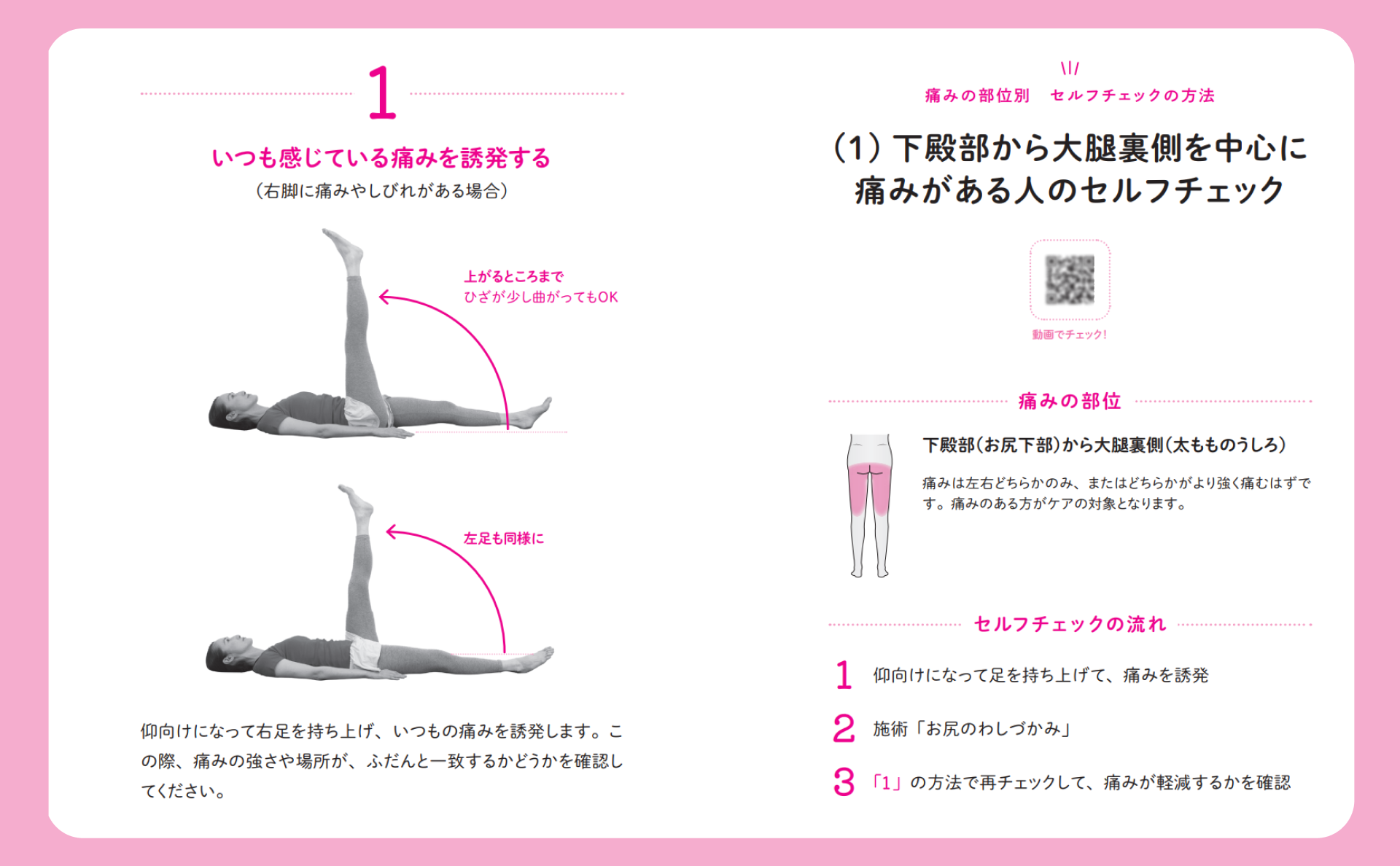 1

いつも感じている痛みを誘発する
（右脚に痛みやしびれがある場合）

上がるところまで
ひざが少し曲がってもOK

左足も同様に

仰向けになって右足を持ち上げ、いつもの痛みを誘発します。この際、痛みの強さや場所が、ふだんと一致するかどうかを確認してください。

痛みの部位別　セルフチェックの方法

（1）下殿部から大腿裏側を中心に痛みがある人のセルフチェック

動画でチェック！

痛みの部位

下殿部（お尻下部）から大腿裏側（太もものうしろ）

痛みは左右どちらかのみ、またはどちらかがより強く痛むはずです。痛みのある方がケアの対象となります。

セルフチェックの流れ

1 仰向けになって足を持ち上げて、痛みを誘発

2 施術「お尻のわしづかみ」

3 「1」の方法で再チェックして、痛みが軽減するかを確認