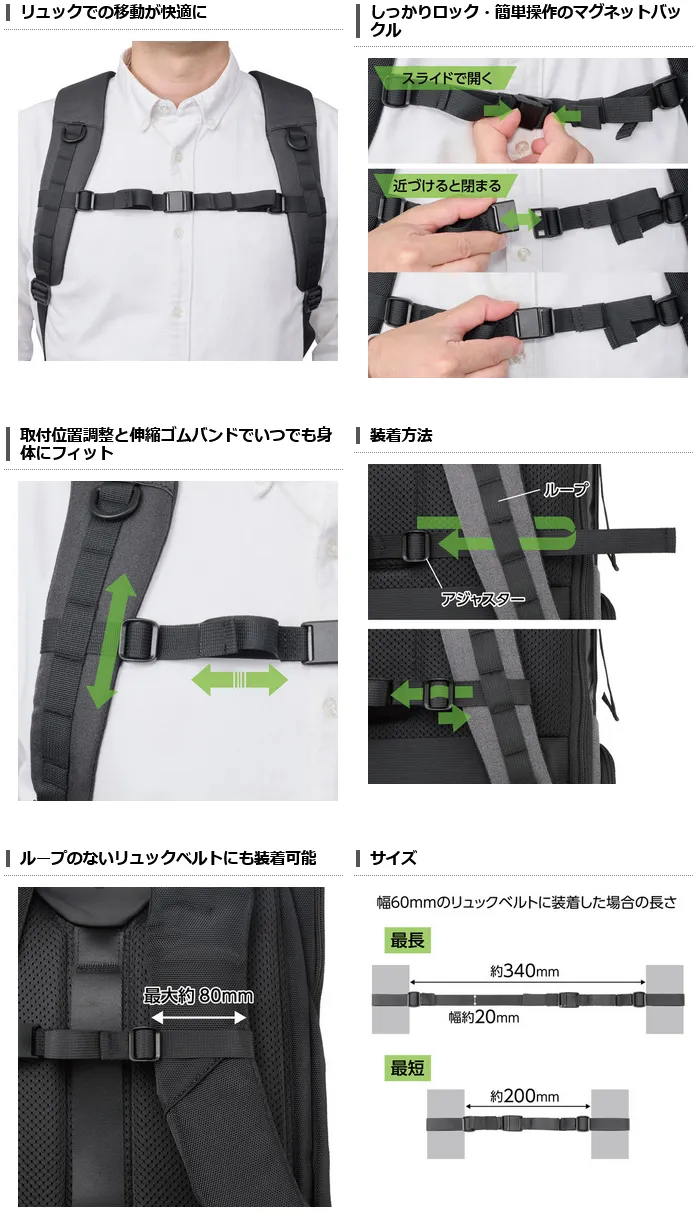 リュックでの移動が快適に

しっかりロック・簡単操作のマグネットバックル

スライドで開く

近づけると閉まる

取付位置調整と伸縮ゴムバンドでいつでも身体にフィット

装着方法

ループ

アジャスター

ループのないリュックベルトにも装着可能

最大約 80mm

サイズ

幅60mmのリュックベルトに装着した場合の長さ

最長

約340mm

幅約20mm

最短

約200mm