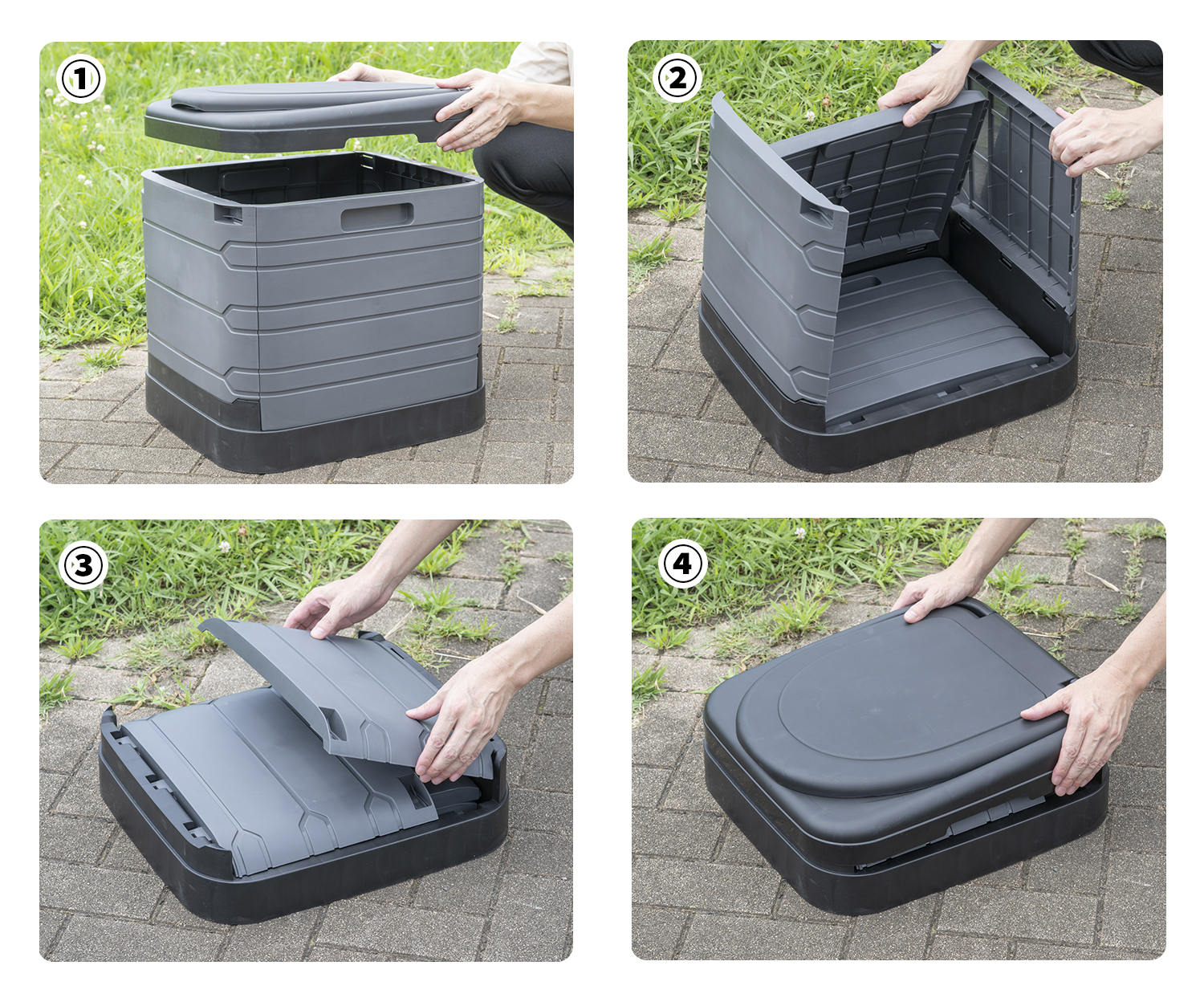 1

2

3

4